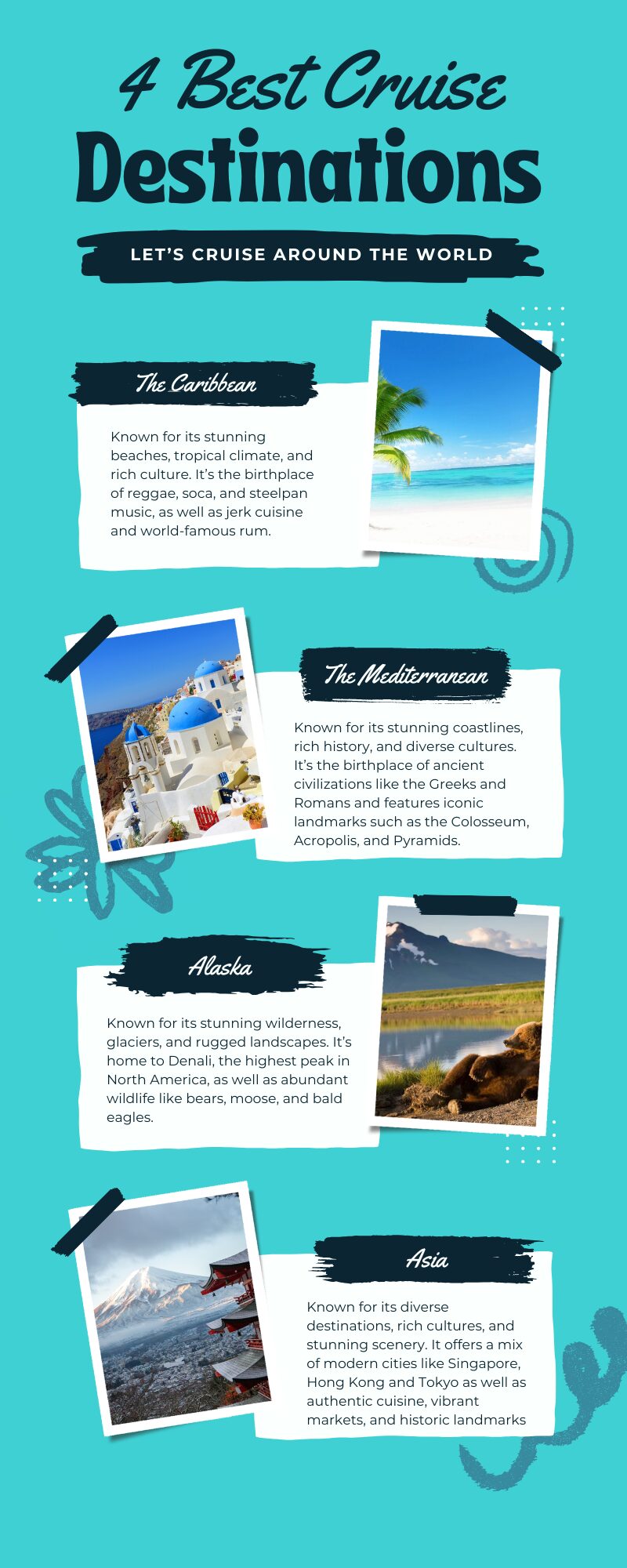 4 Best Cruise Destinations

LET'S CRUISE AROUND THE WORLD

The Caribbean

Known for its stunning beaches, tropical climate, and rich culture. It's the birthplace of reggae, soca, and steelpan music, as well as jerk cuisine and world-famous rum.

The Mediterranean

Known for its stunning coastlines, rich history, and diverse cultures. It's the birthplace of ancient civilizations like the Greeks and Romans and features iconic landmarks such as the Colosseum, Acropolis, and Pyramids.

Alaska

Known for its stunning wilderness, glaciers, and rugged landscapes. It's home to Denali, the highest peak in North America, as well as abundant wildlife like bears, moose, and bald eagles.

Asia

Known for its diverse destinations, rich cultures, and stunning scenery. It offers a mix of modern cities like Singapore, Hong Kong and Tokyo as well as authentic cuisine, vibrant markets, and historic landmarks